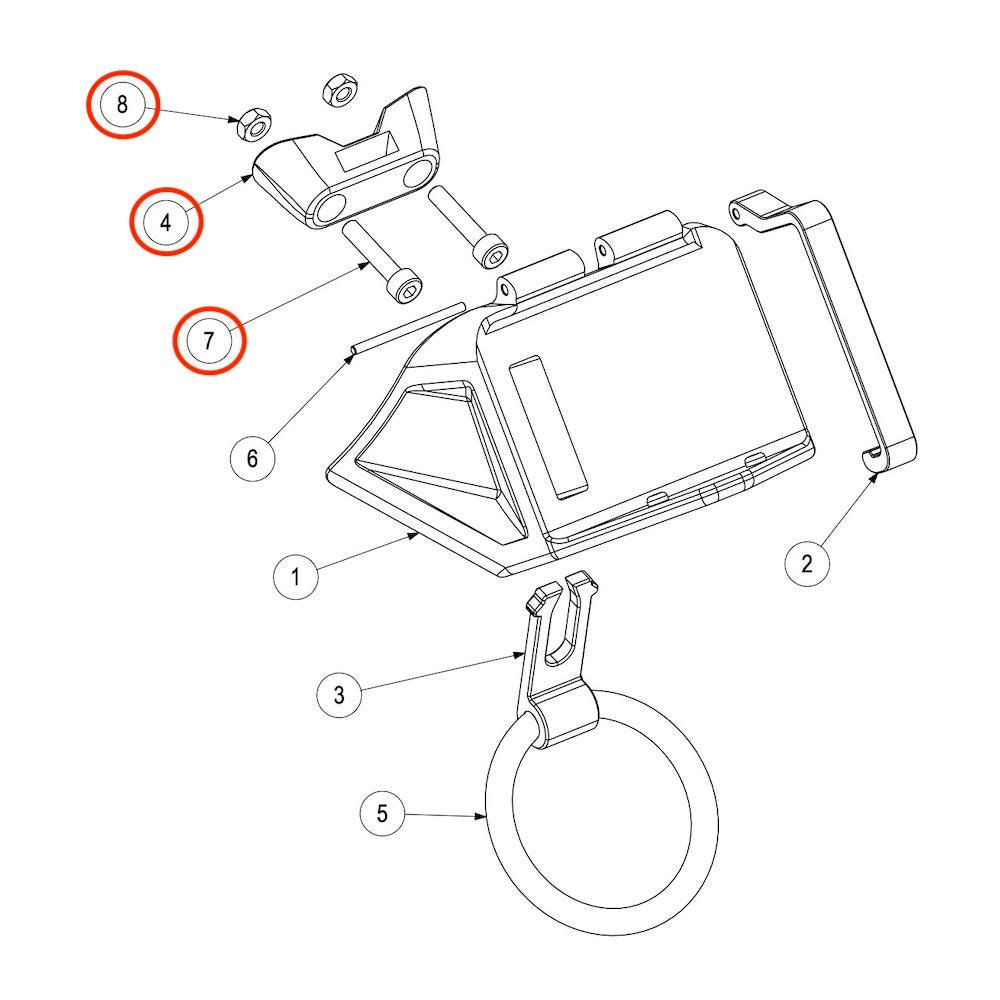 8

4

7

6

1

2

3

5